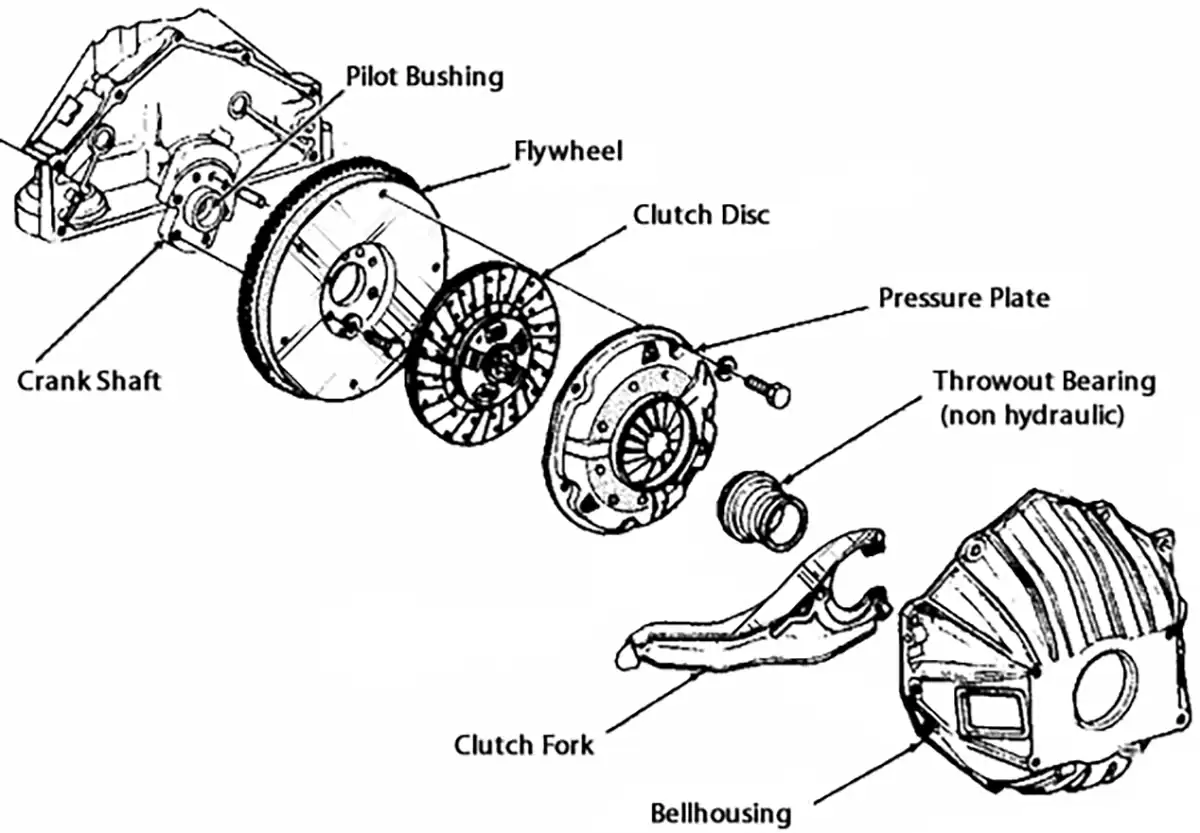 Pilot Bushing
Flywheel
Clutch Disc
Pressure Plate
Crank Shaft
Throwout Bearing
(non hydraulic)
Clutch Fork
Bellhousing